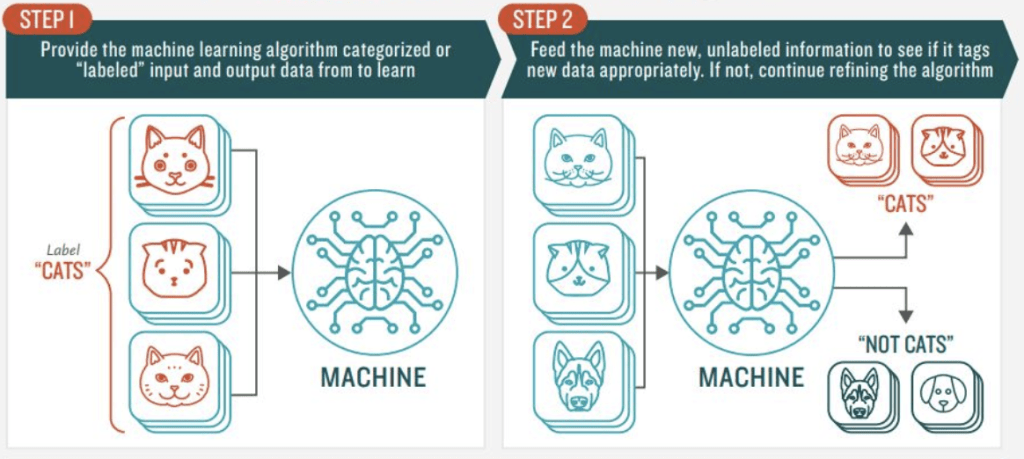 STEP 1

Provide the machine learning algorithm categorized or "labeled" input and output data from to learn

Label
"CATS"

MACHINE

STEP 2

Feed the machine new, unlabeled information to see if it tags new data appropriately. If not, continue refining the algorithm

MACHINE

"CATS"

"NOT CATS"